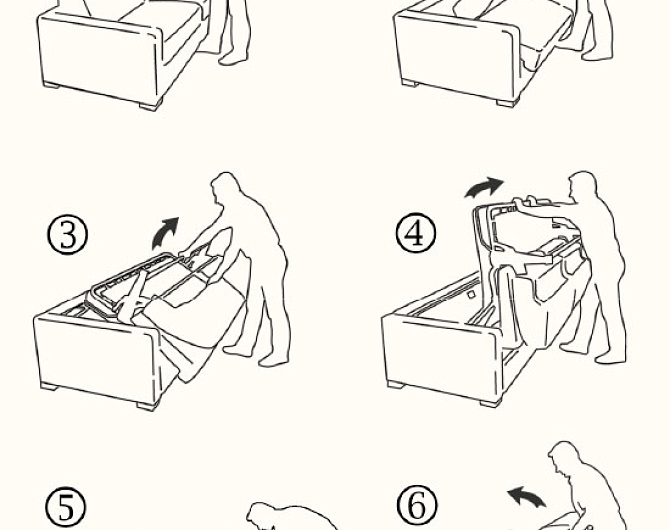 ③

④

⑤

⑥